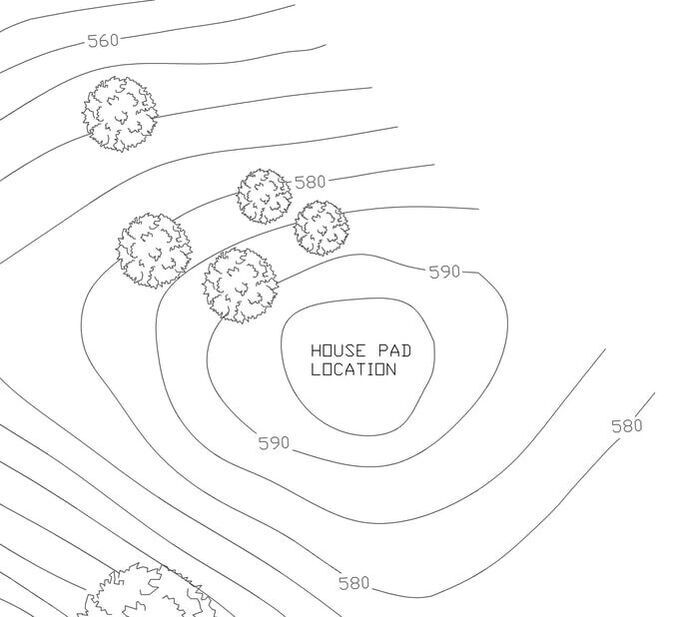 560

580

590

HOUSE PAD
LOCATION

590

580

580